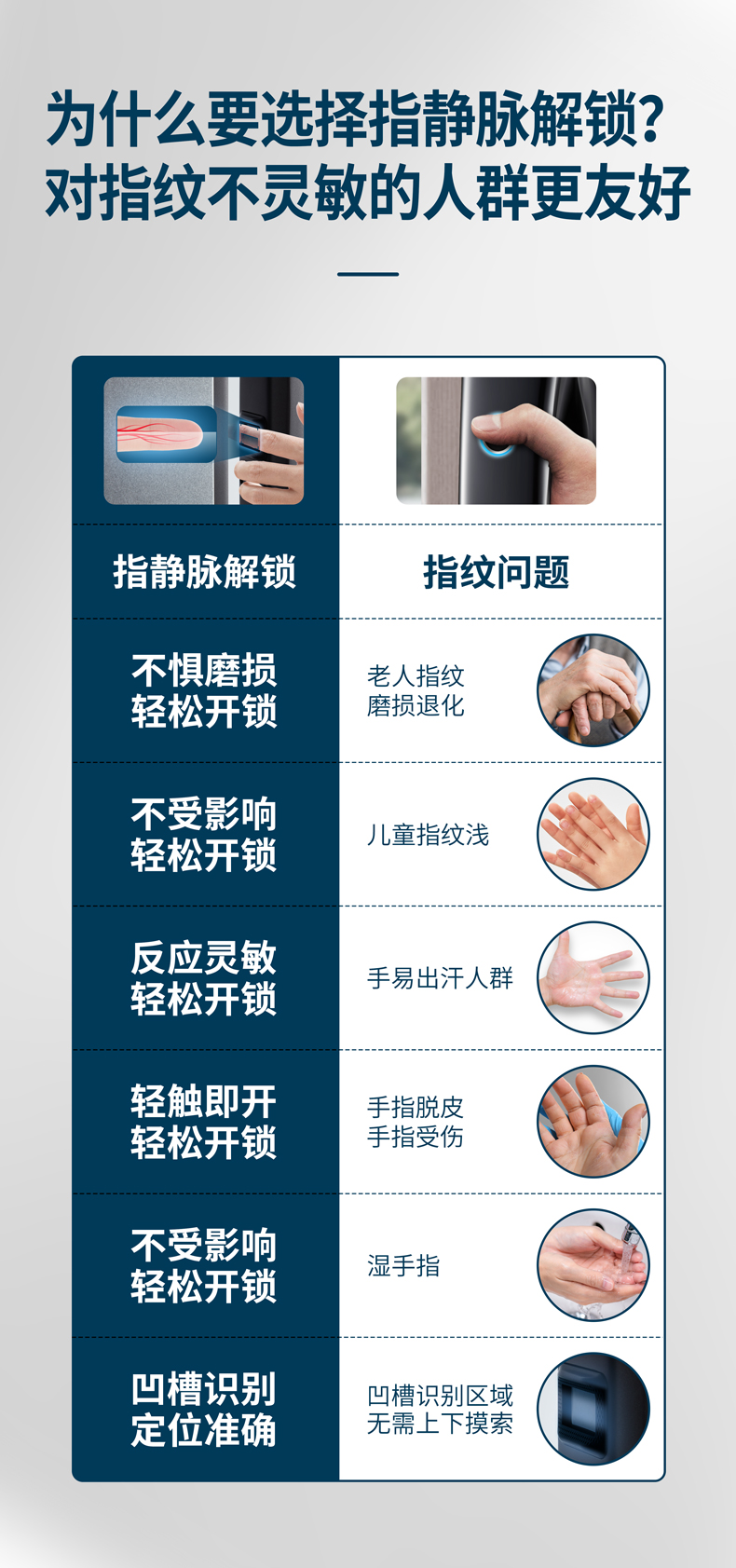 为什么要选择指静脉解锁?
对指纹不灵敏的人群更友好

| 指静脉解锁 | 指纹问题 |
|---|---|
| 不惧磨损 轻松开锁 | 老人指纹 磨损退化 |
| 不受影响 轻松开锁 | 儿童指纹浅 |
| 反应灵敏 轻松开锁 | 手易出汗人群 |
| 轻触即开 轻松开锁 | 手指脱皮 手指受伤 |
| 不受影响 轻松开锁 | 湿手指 |
| 凹槽识别 定位准确 | 凹槽识别区域 无需上下摸索 |